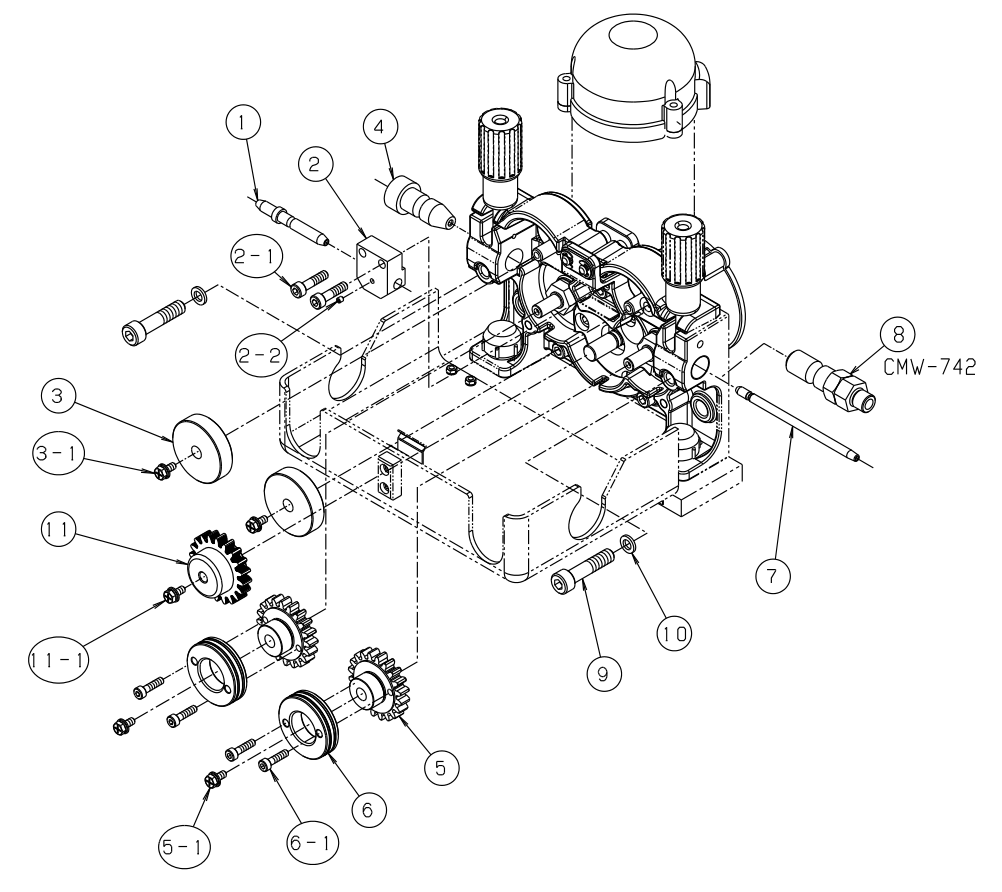 1
2
4
2-1
2-2
8
CMW-742
3
3-1
11
7
11-1
10
9
5
6
5-1
6-1